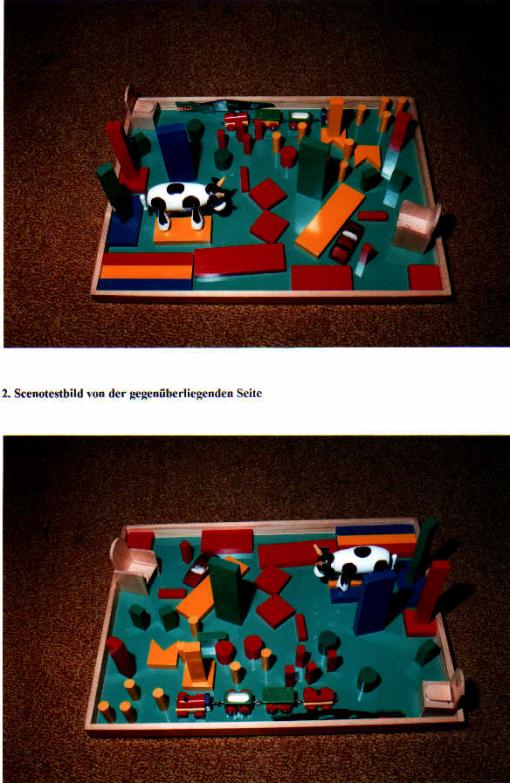 2. Scenotestbild von der gegenüberliegenden Seite