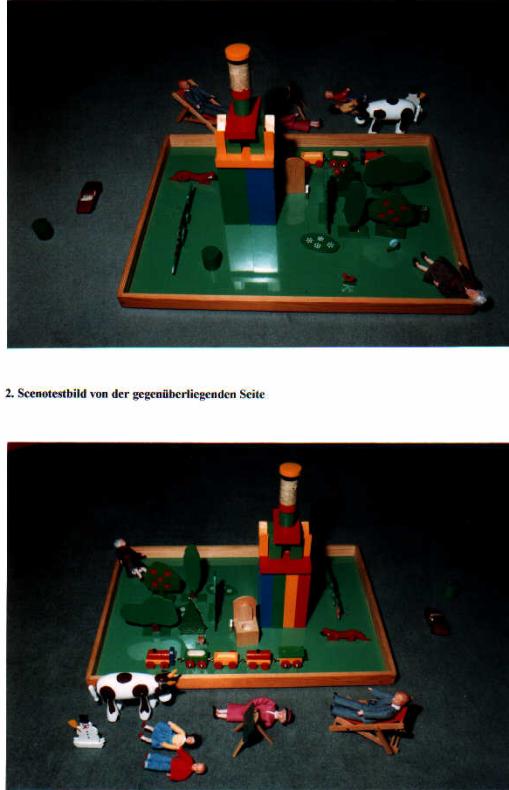 2. Scenotestbild von der gegenüberliegenden Seite